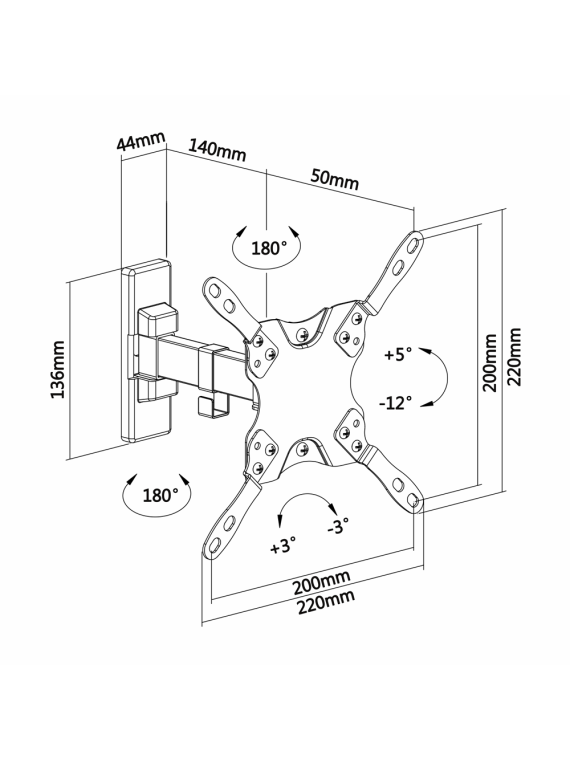 44mm
140mm
50mm
180°
136mm
+5°
-12°
200mm
220mm
180°
+3°
-3°
200mm
220mm