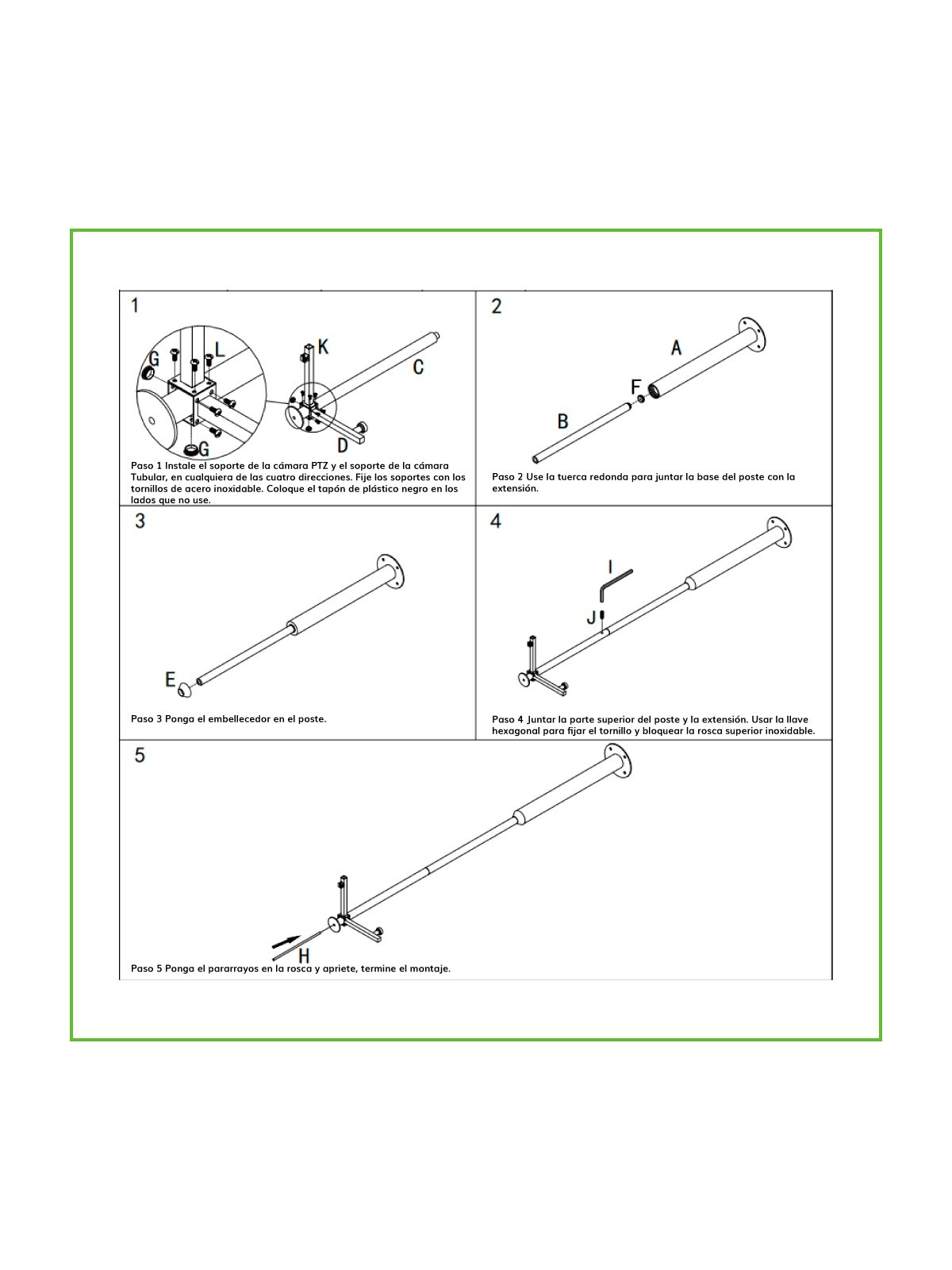 1

G L K C G D

Paso 1 Instale el soporte de la cámara PTZ y el soporte de la cámara Tubular, en cualquiera de las cuatro direcciones. Fije los soportes con los tornillos de acero inoxidable. Coloque el tapón de plástico negro en los lados que no use.

2

A F B

Paso 2 Use la tuerca redonda para juntar la base del poste con la extensión.

3

E

Paso 3 Ponga el embellecedor en el poste.

4

I J

Paso 4 Juntar la parte superior del poste y la extensión. Usar la llave hexagonal para fijar el tornillo y bloquear la rosca superior inoxidable.

5

H

Paso 5 Ponga el pararrayos en la rosca y apriete, termine el montaje.