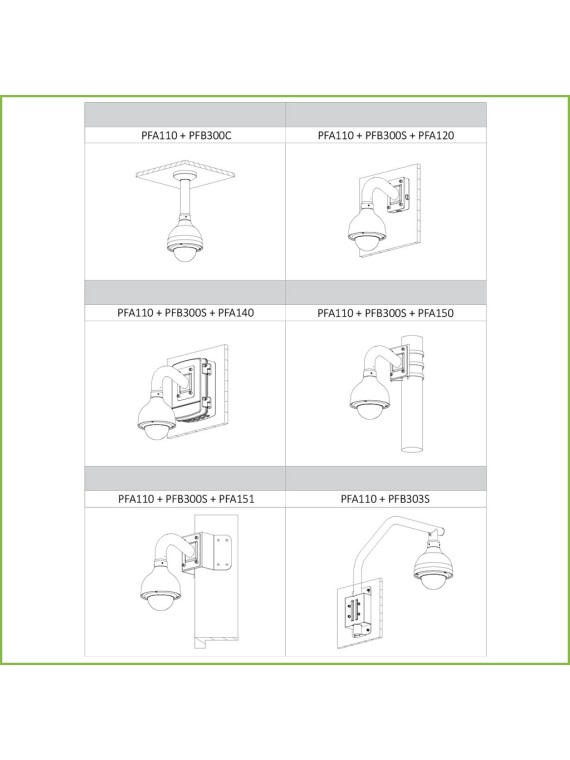 | PFA110 + PFB300C | PFA110 + PFB300S + PFA120 |
|---|---|
| PFA110 + PFB300S + PFA140 | PFA110 + PFB300S + PFA150 |
| PFA110 + PFB300S + PFA151 | PFA110 + PFB303S |